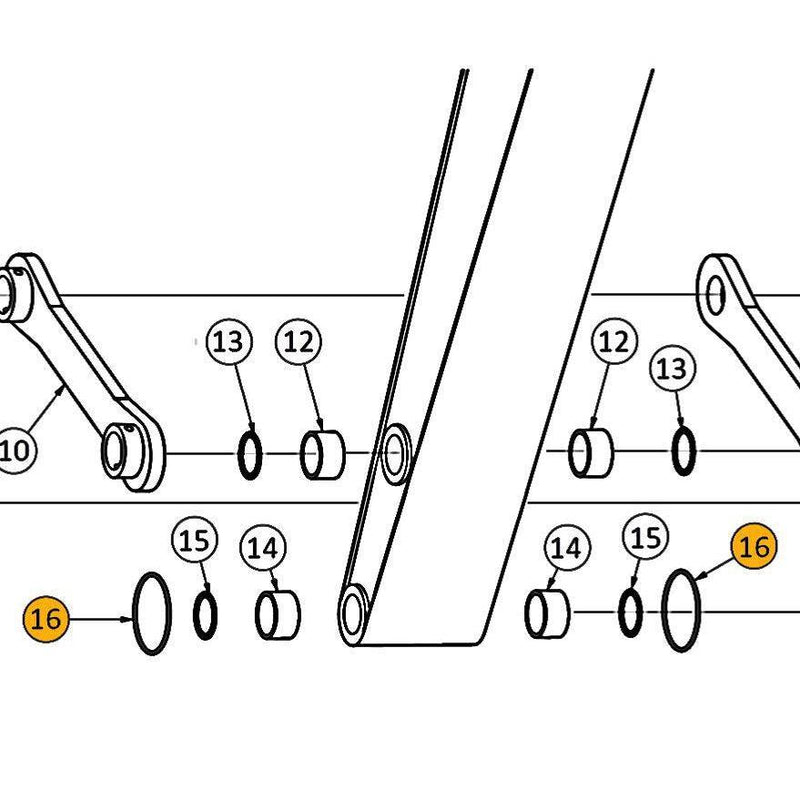 13
12
12
13
10
15
14
14
15
16
16