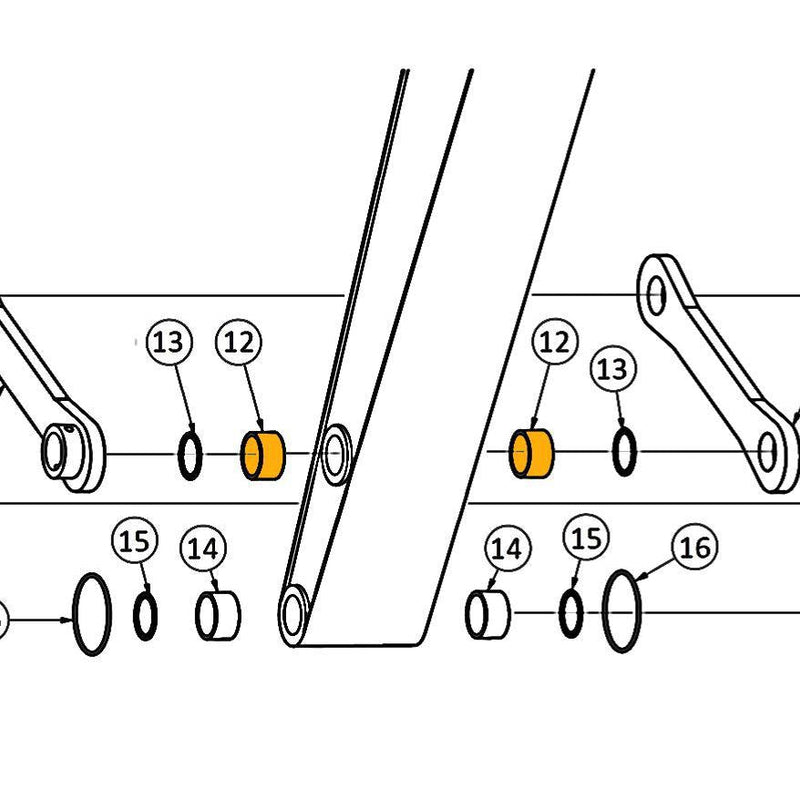 13
12
12
13
15
14
14
15
16