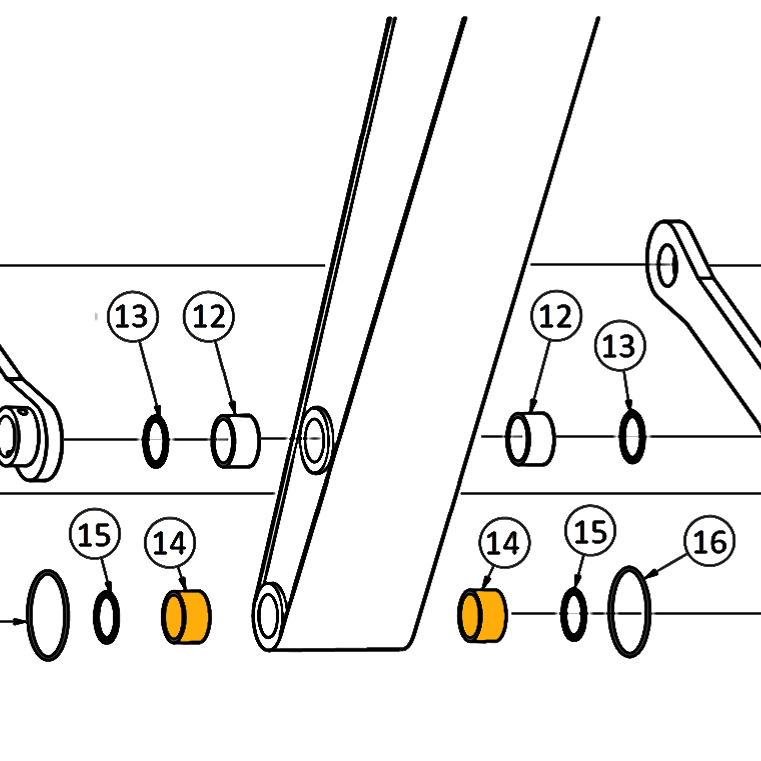 13
12
12
13
15
14
14
15
16