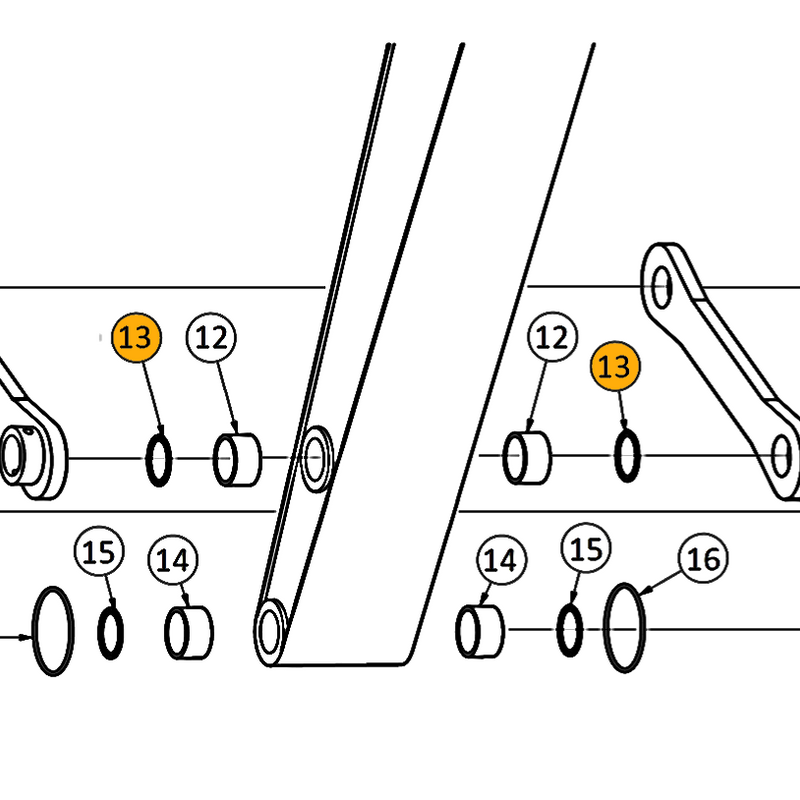 13
12
12
13
15
14
14
15
16