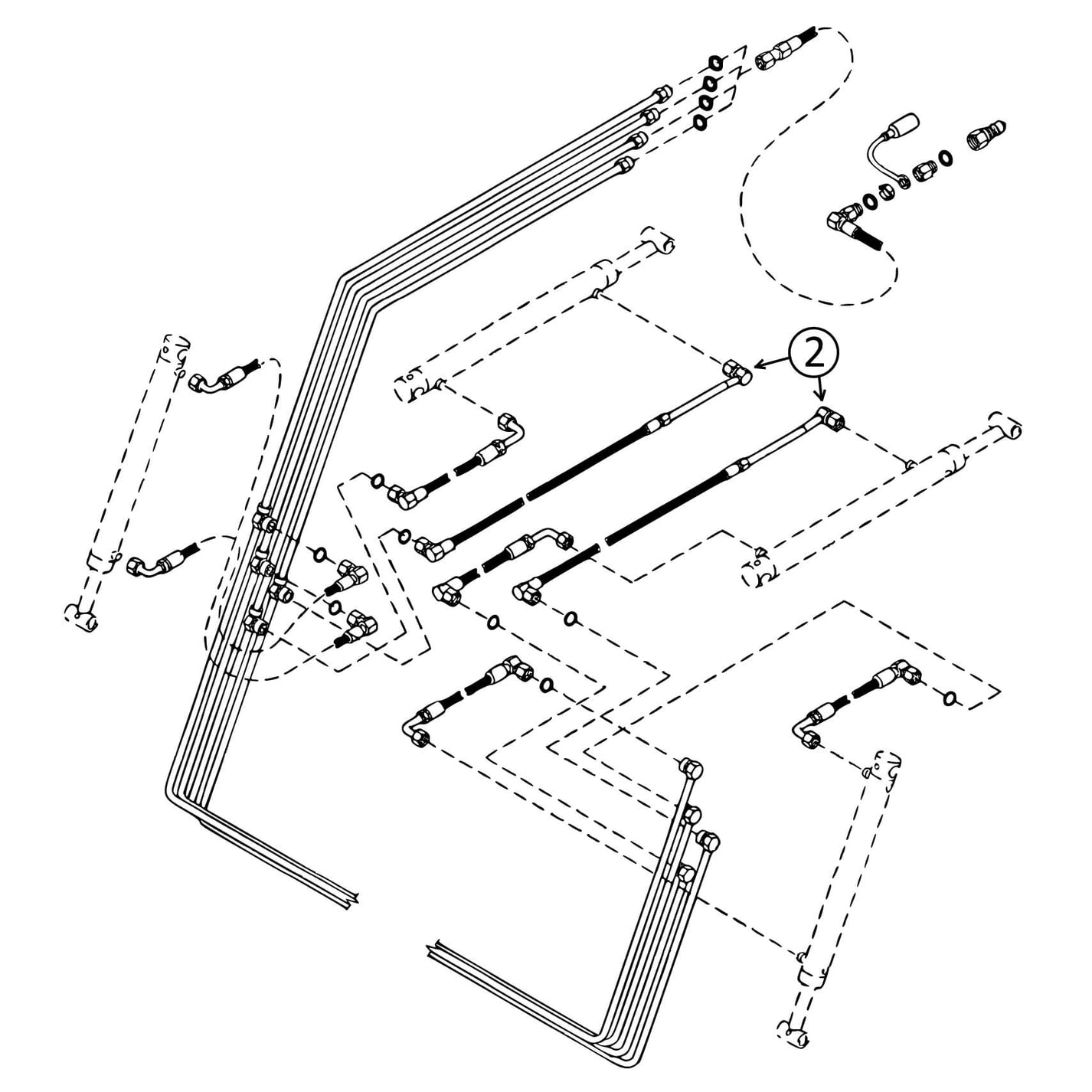 2