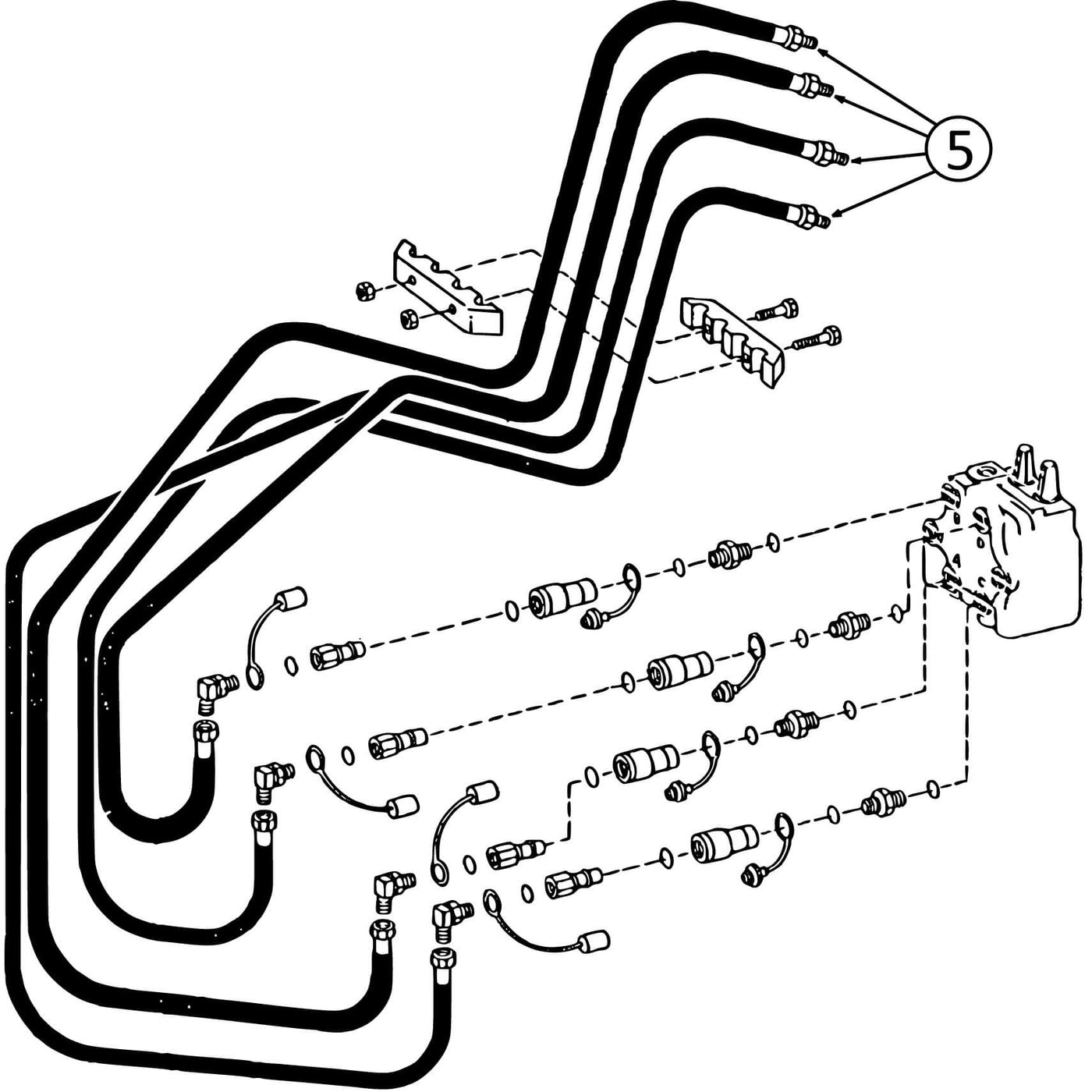 5