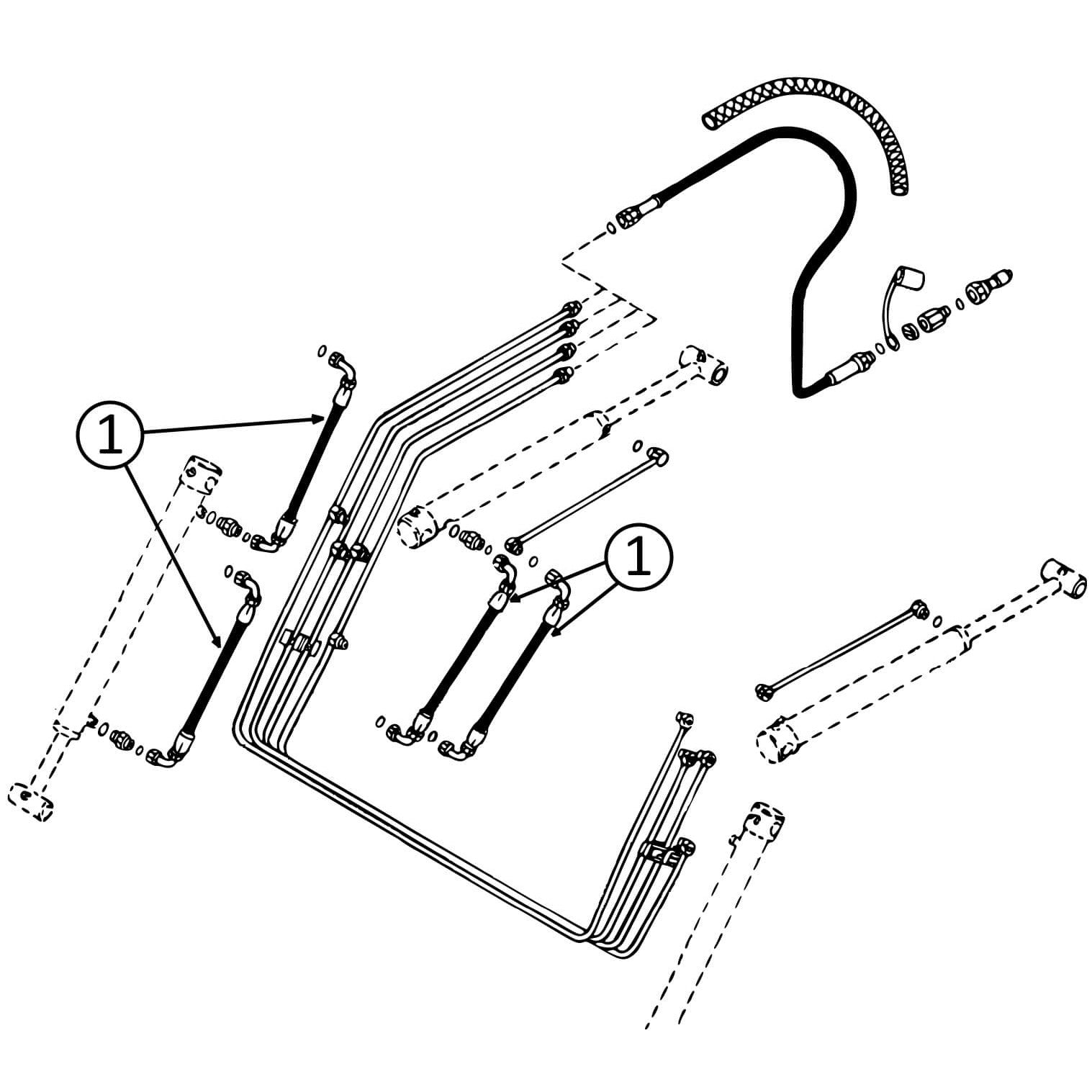 1
1