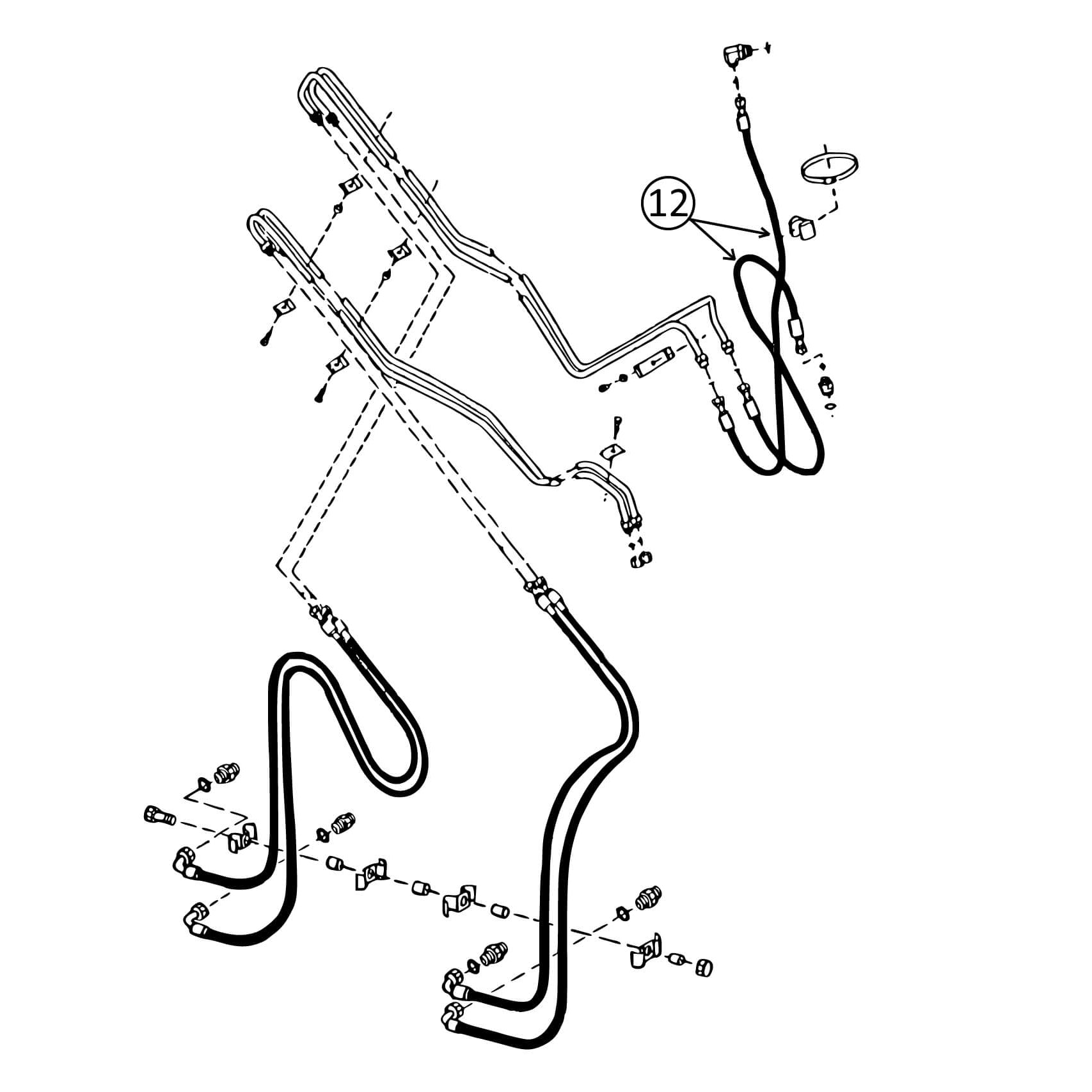 12