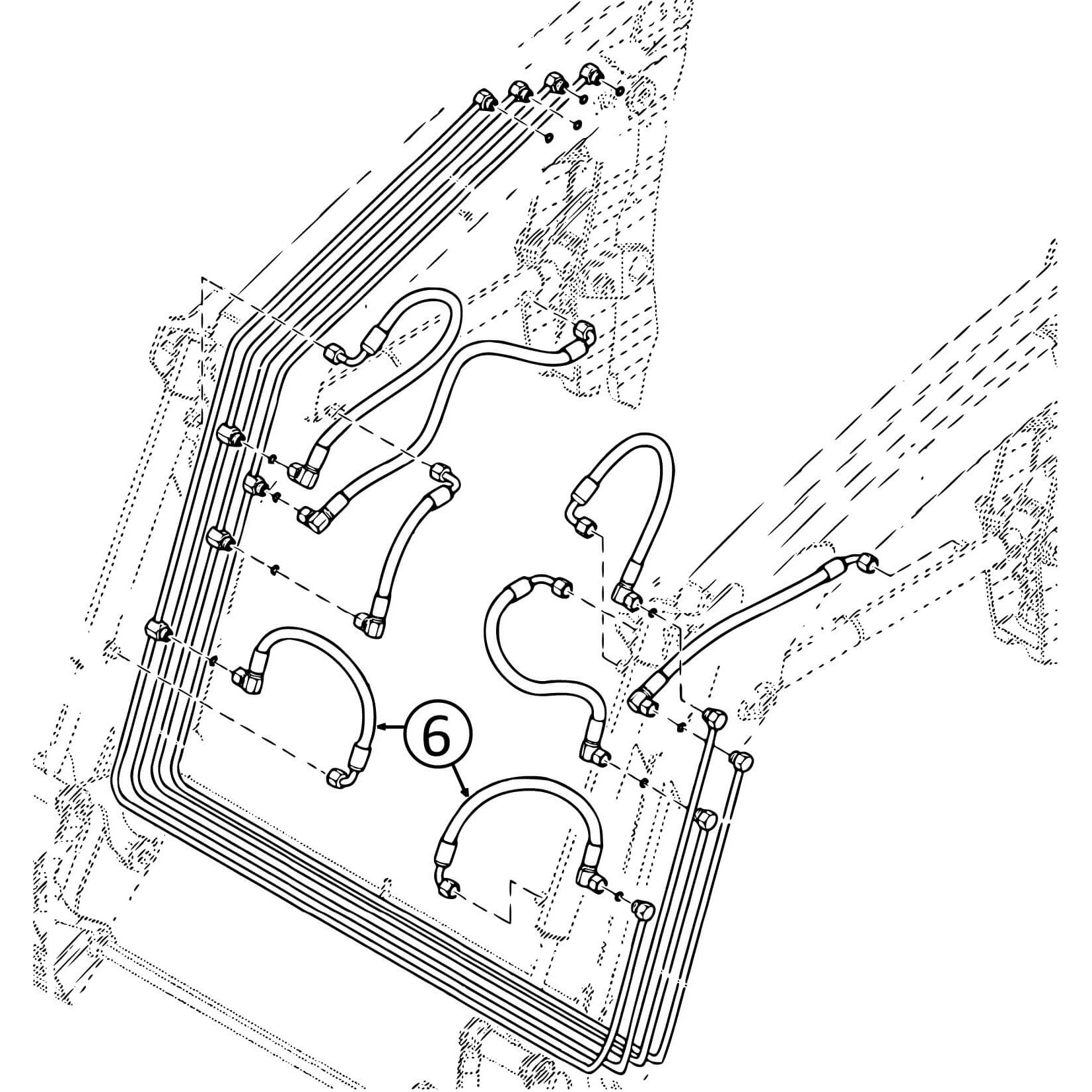 6