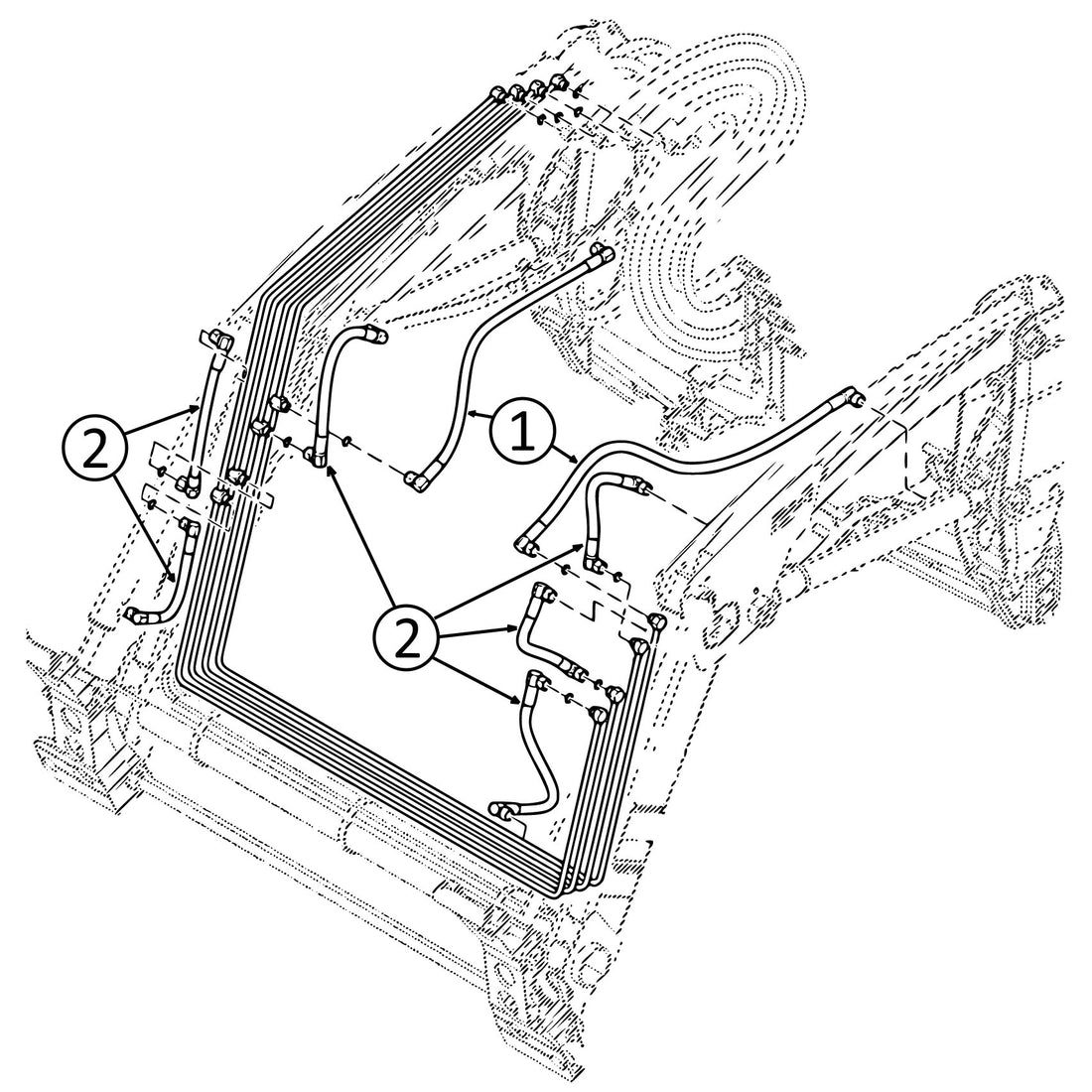 2
1
2