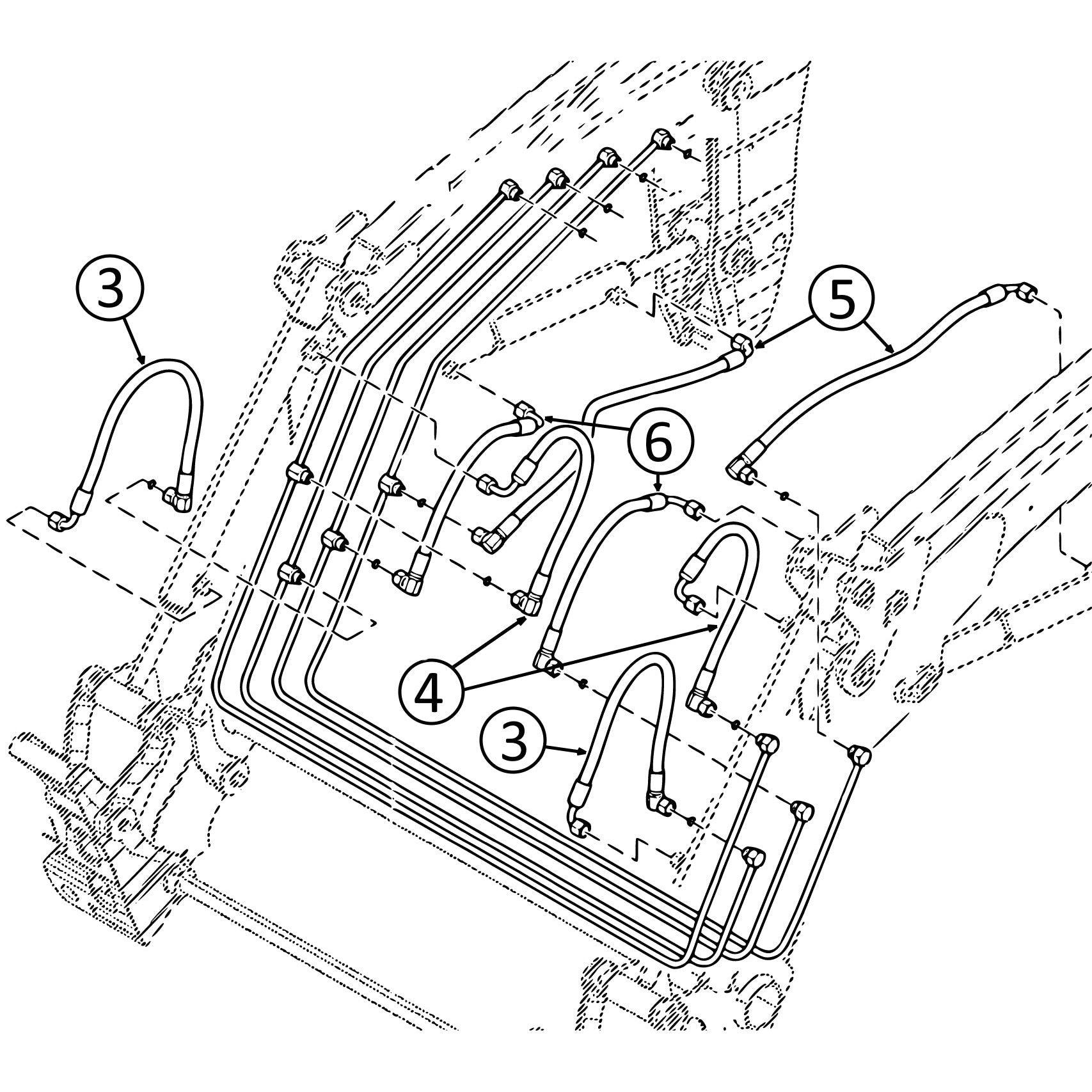 3
5
6
4
3