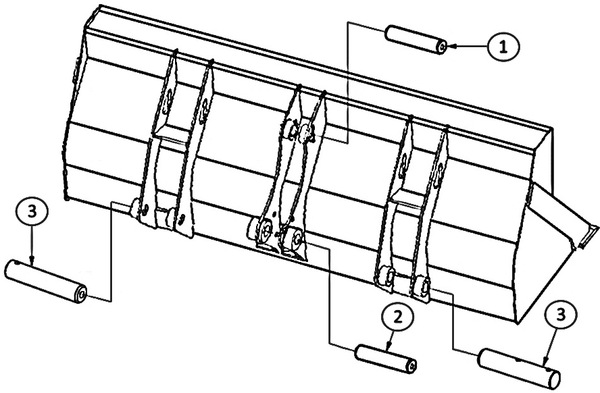 1
3
2
3