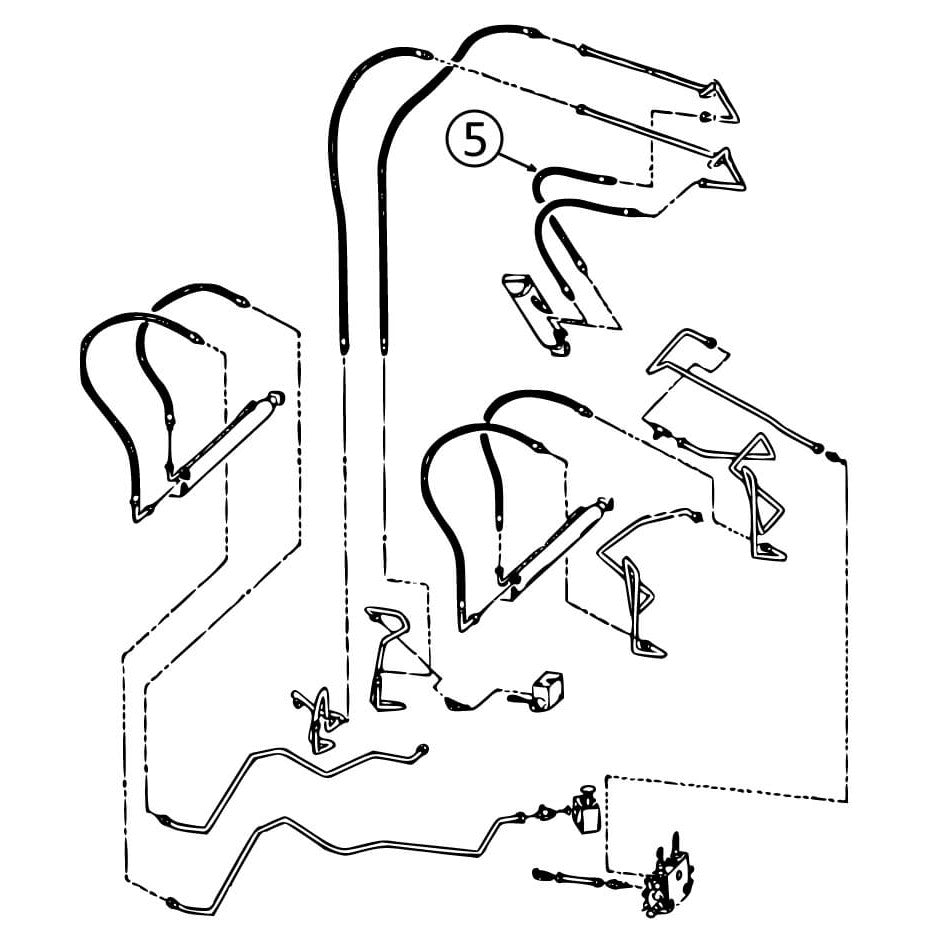 5