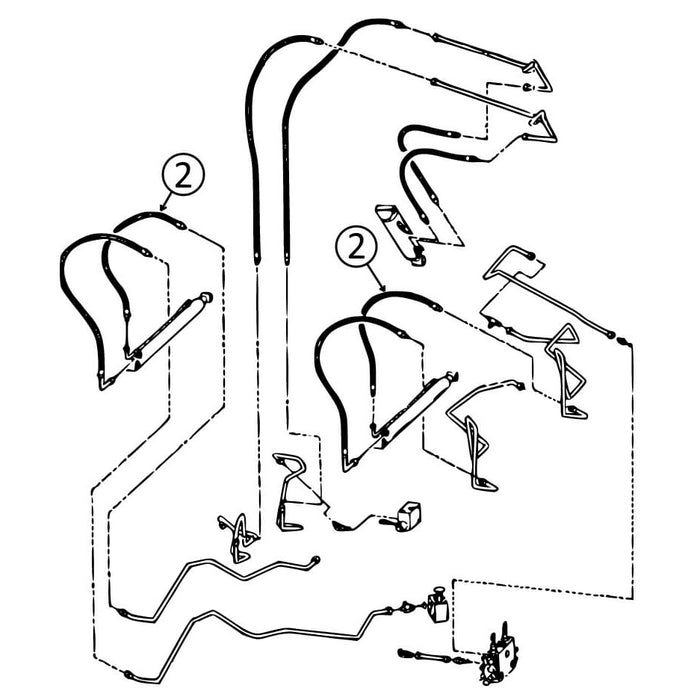 2

2