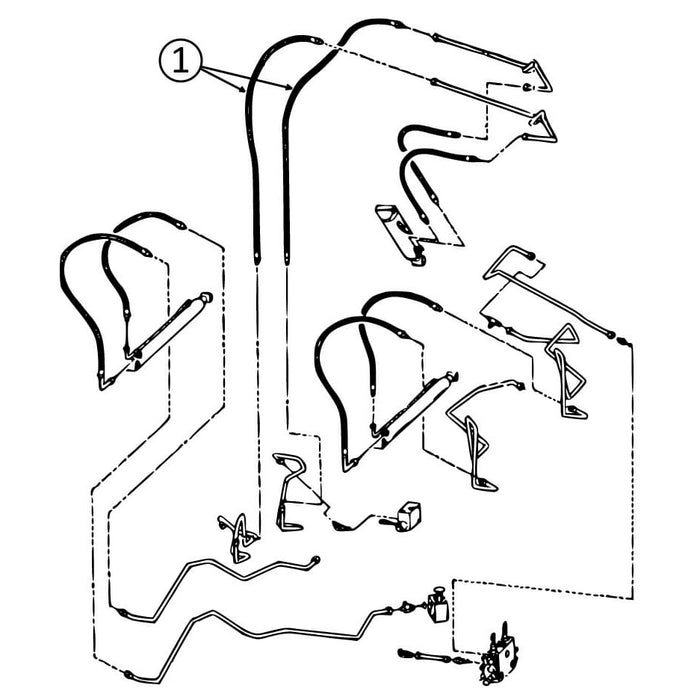 1