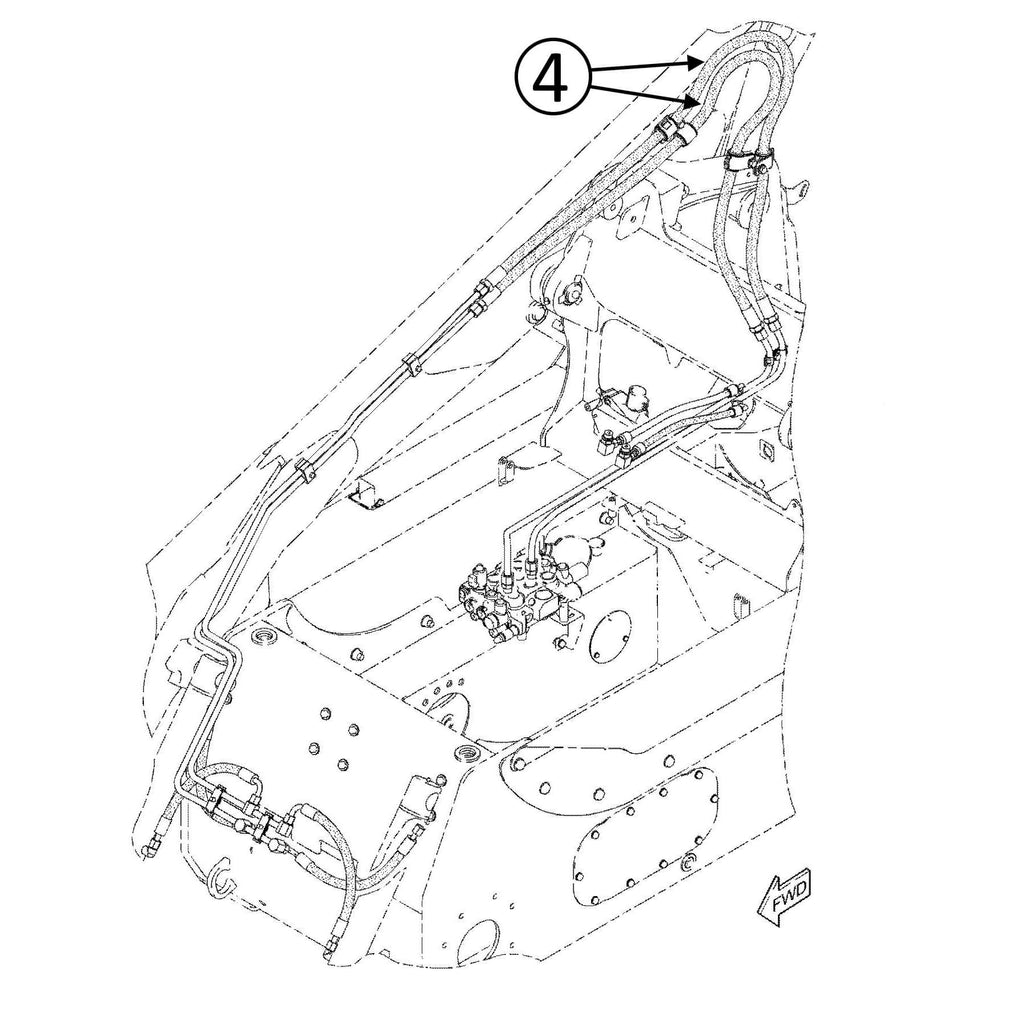 4

FWD