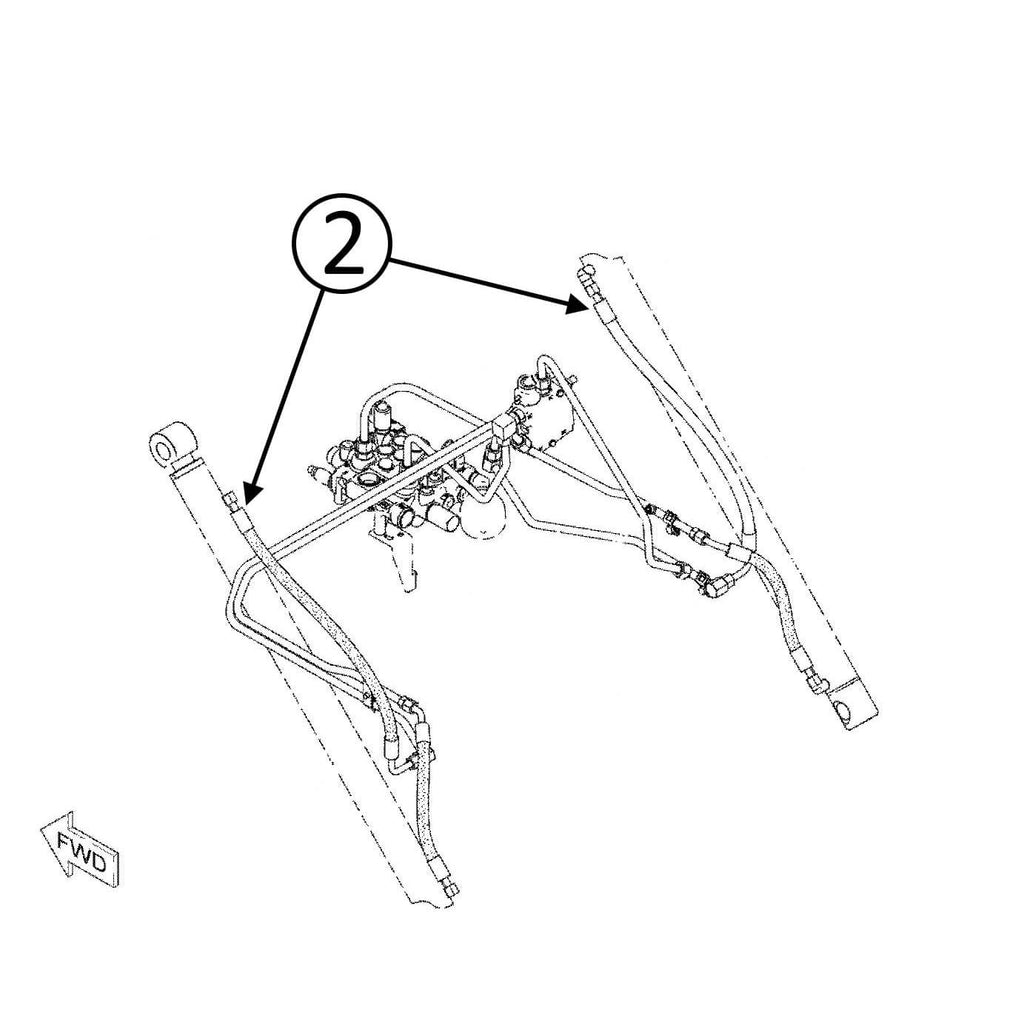 2

FWD