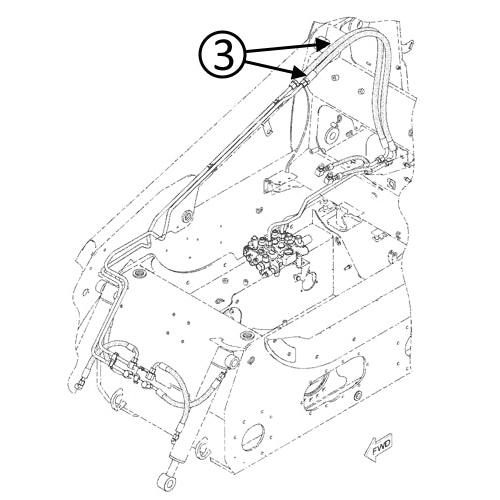 3

FWD