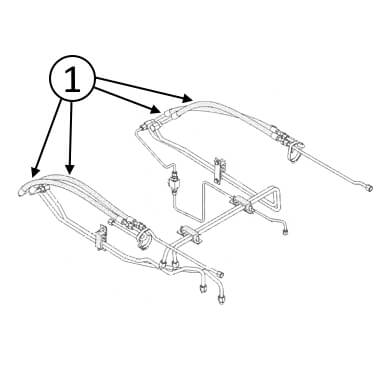 1