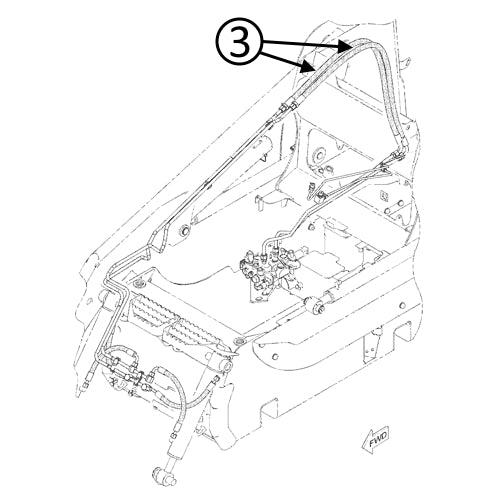 3

FWD