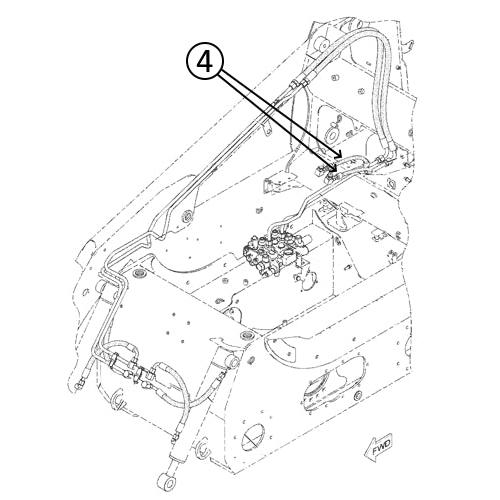 4

FWD