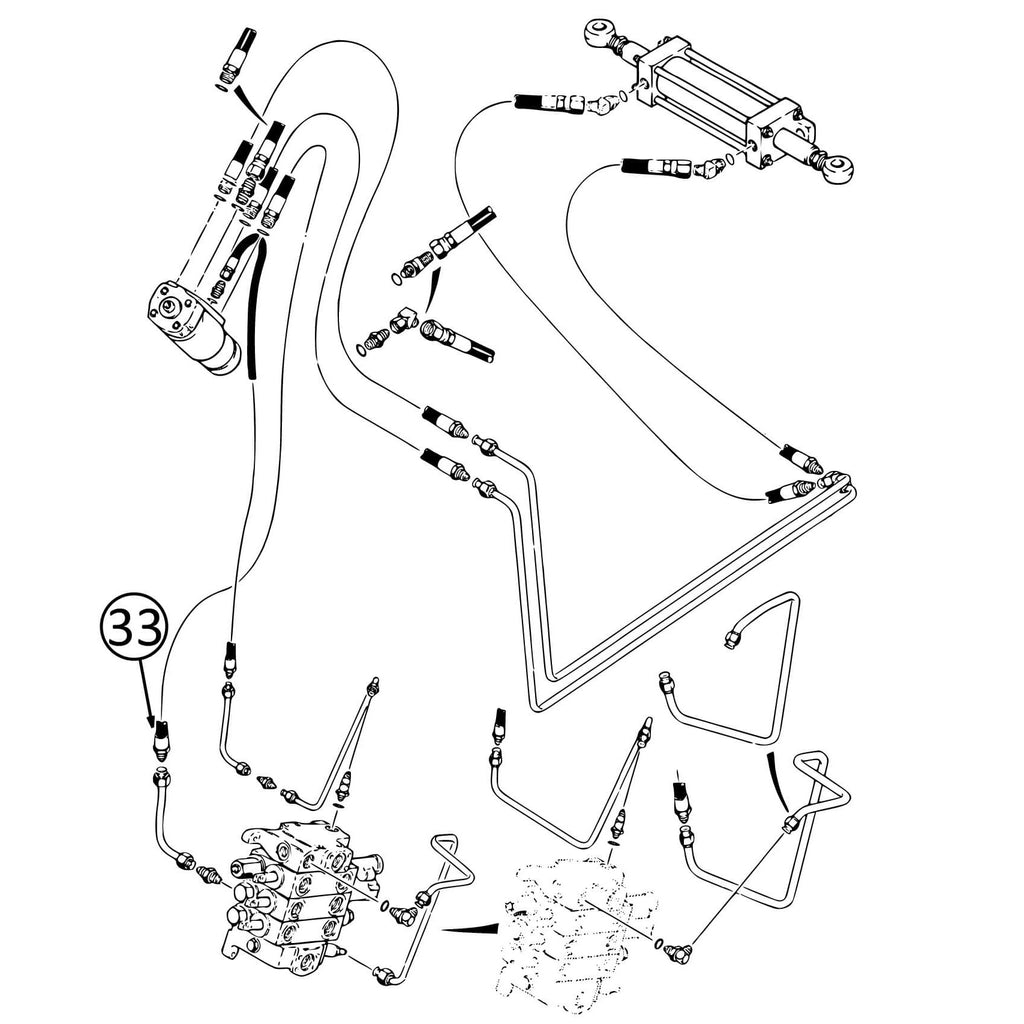 33