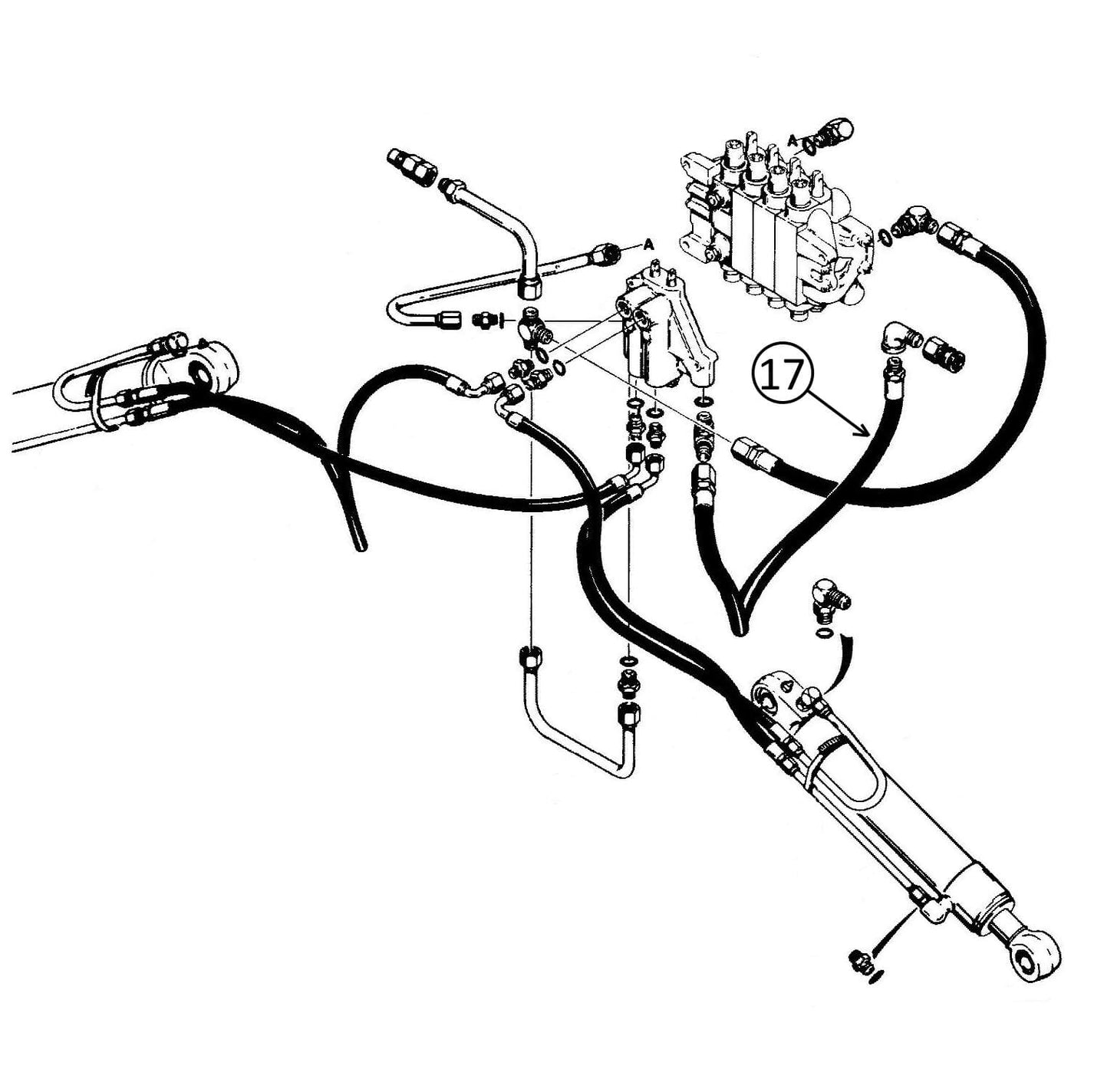 A
A
17