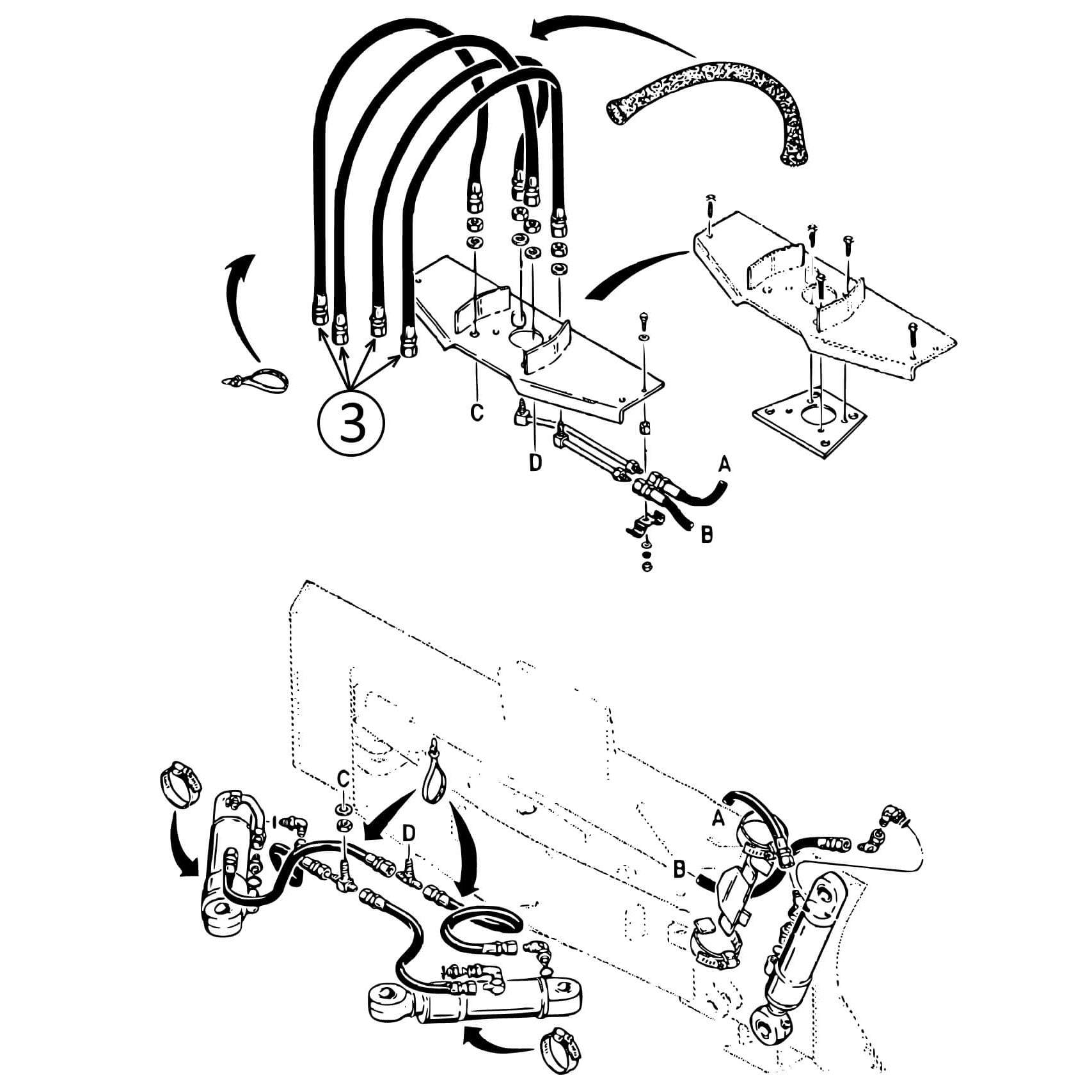 3

C

D

A

B

C

D

A

B