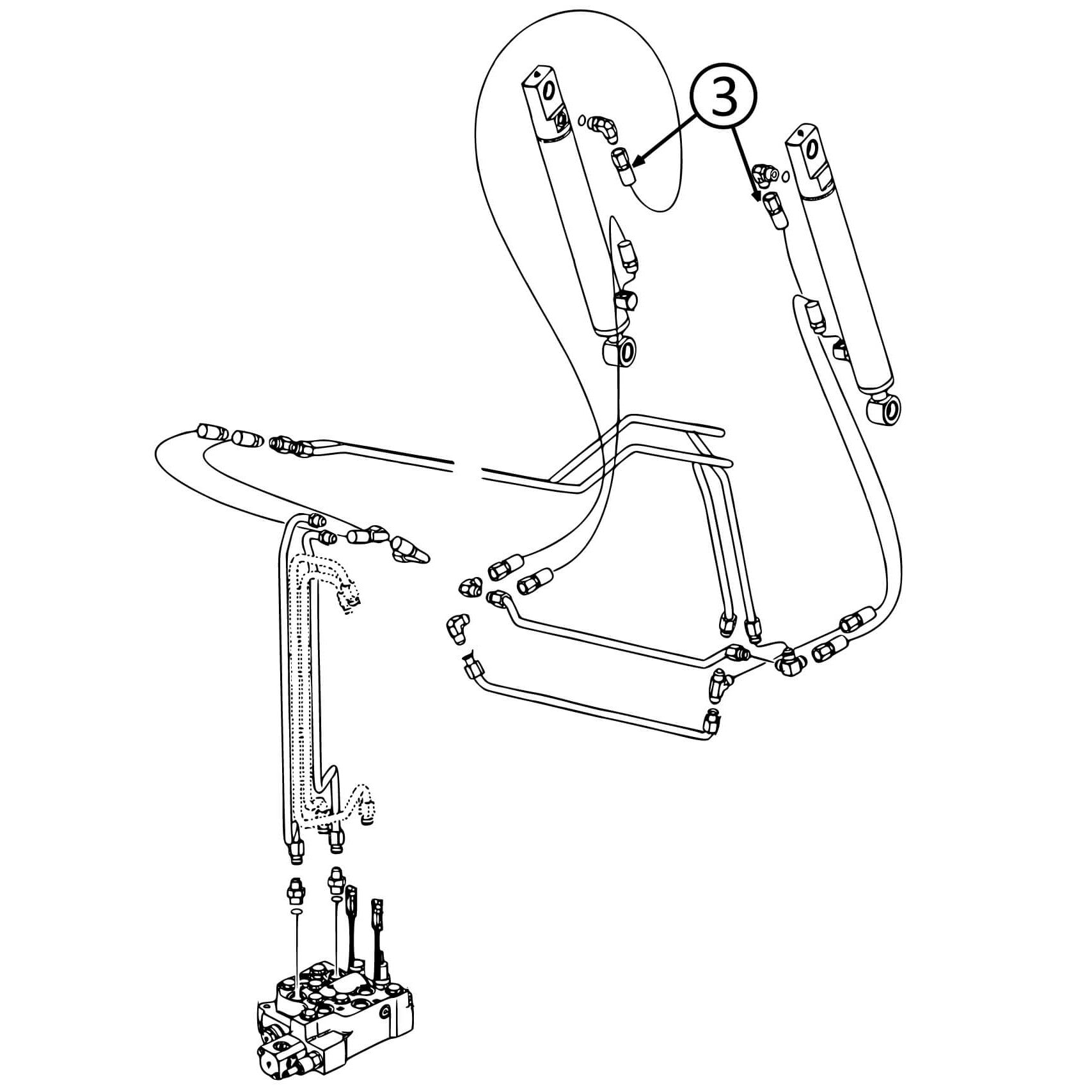 3