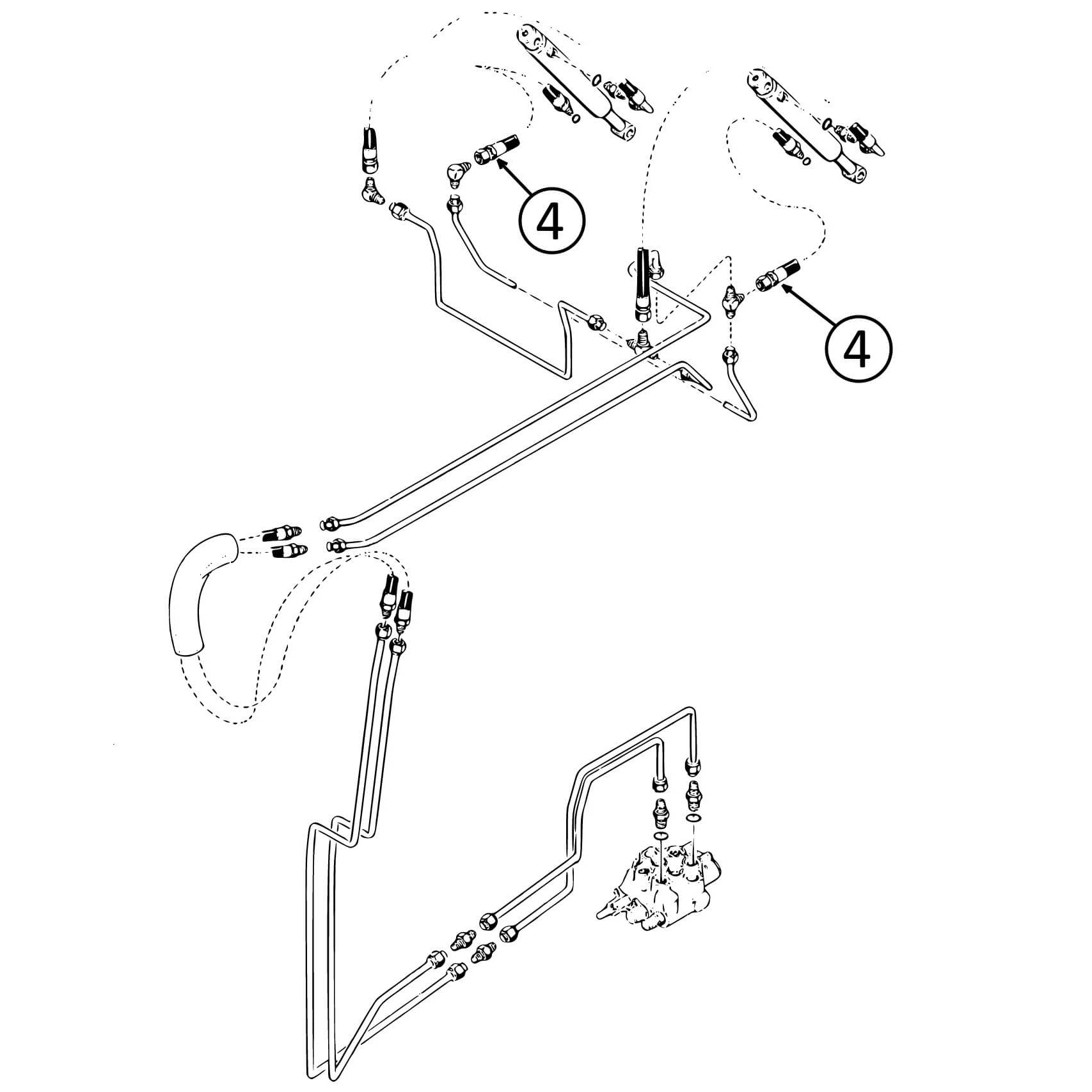 4

4