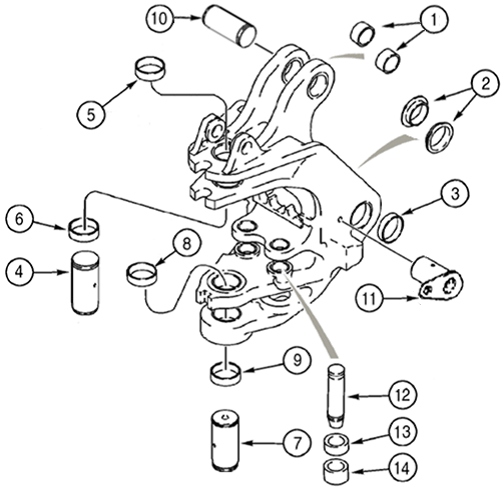 10
1
5
2
3
6
8
4
11
9
12
7
13
14