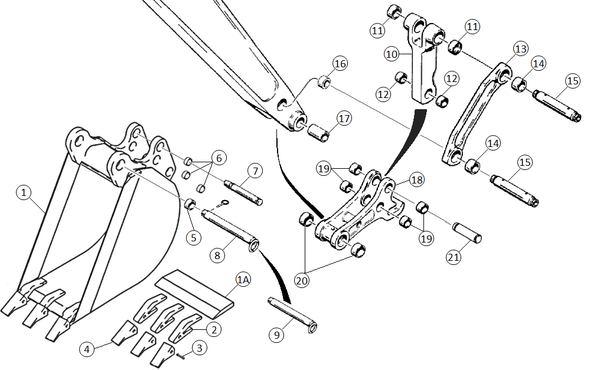 11
11
10
13
14
15
16
12
12
17
14
15
6
7
19
18
1
5
8
19
21
20
1A
2
9
4
3