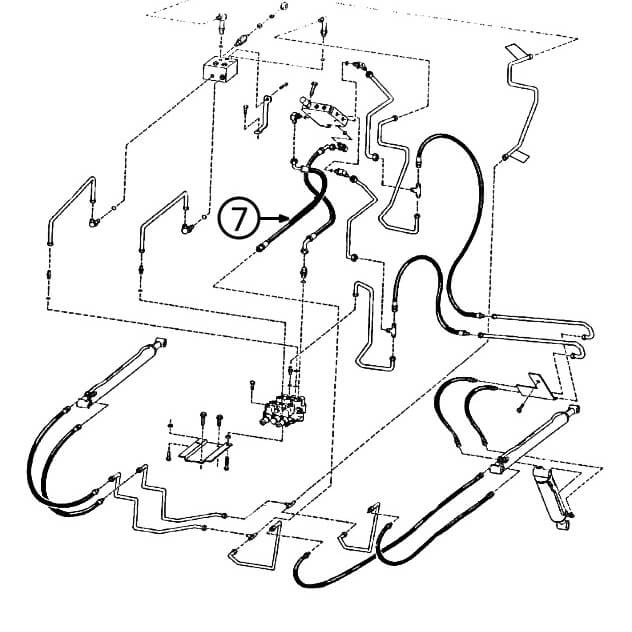 7