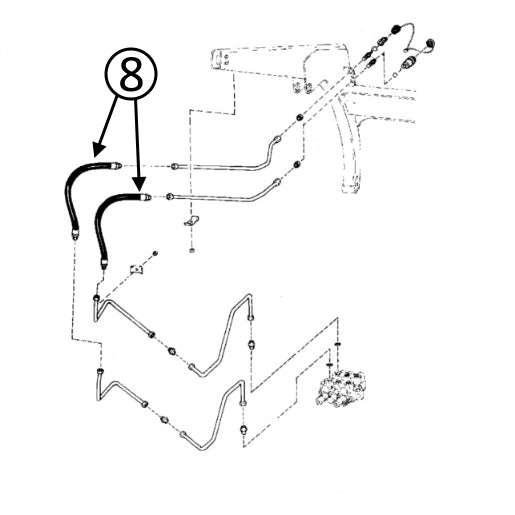 8