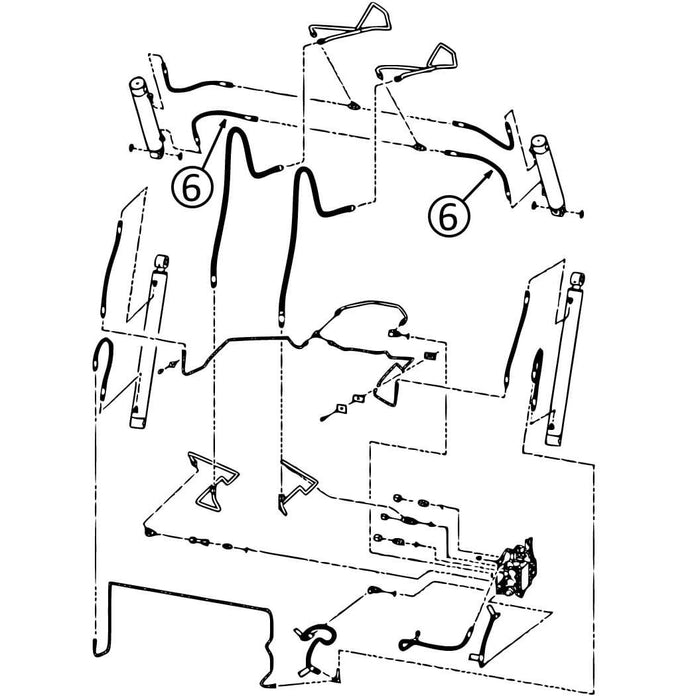 6

6