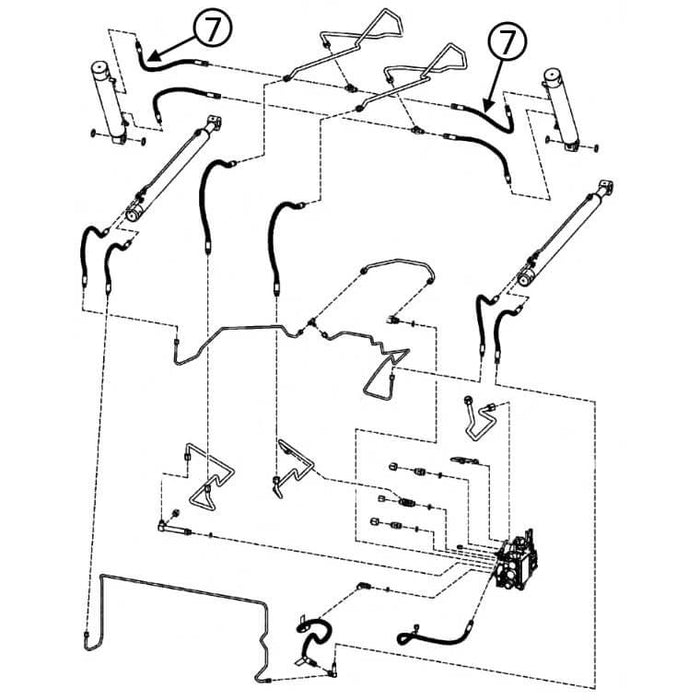 7
7