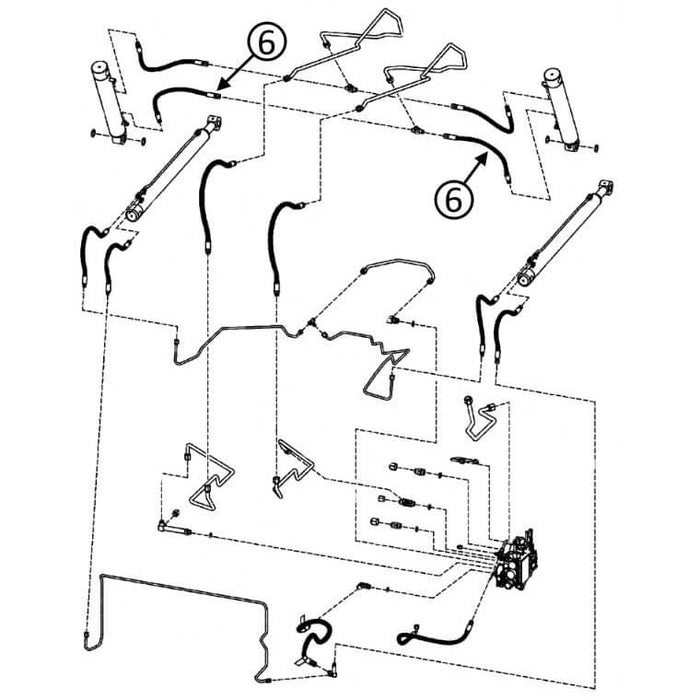 6

6