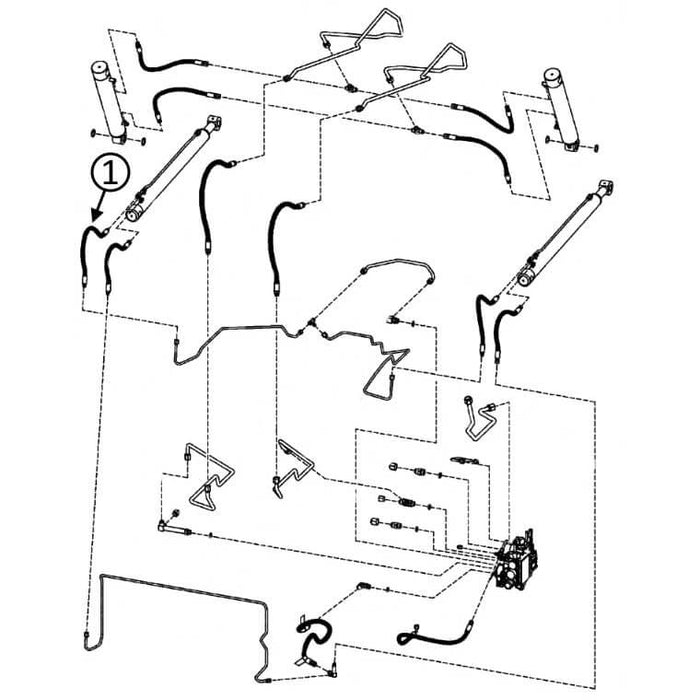 1