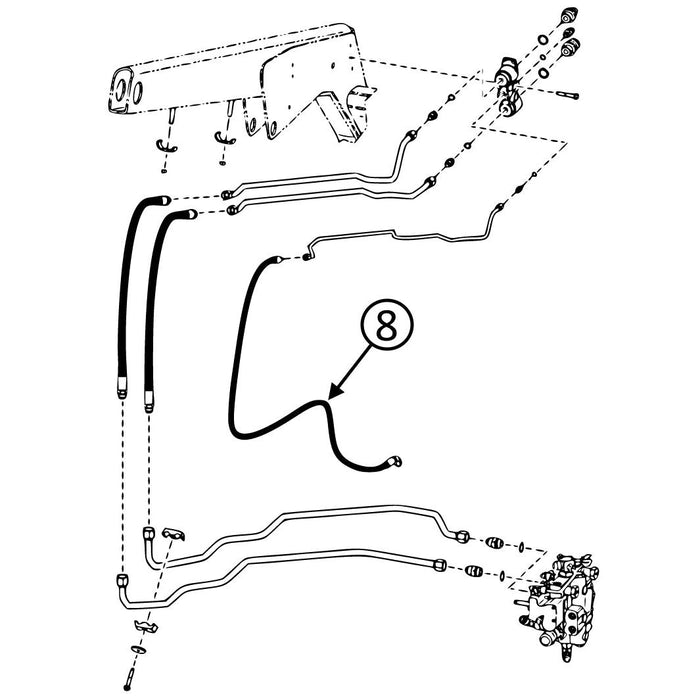 8