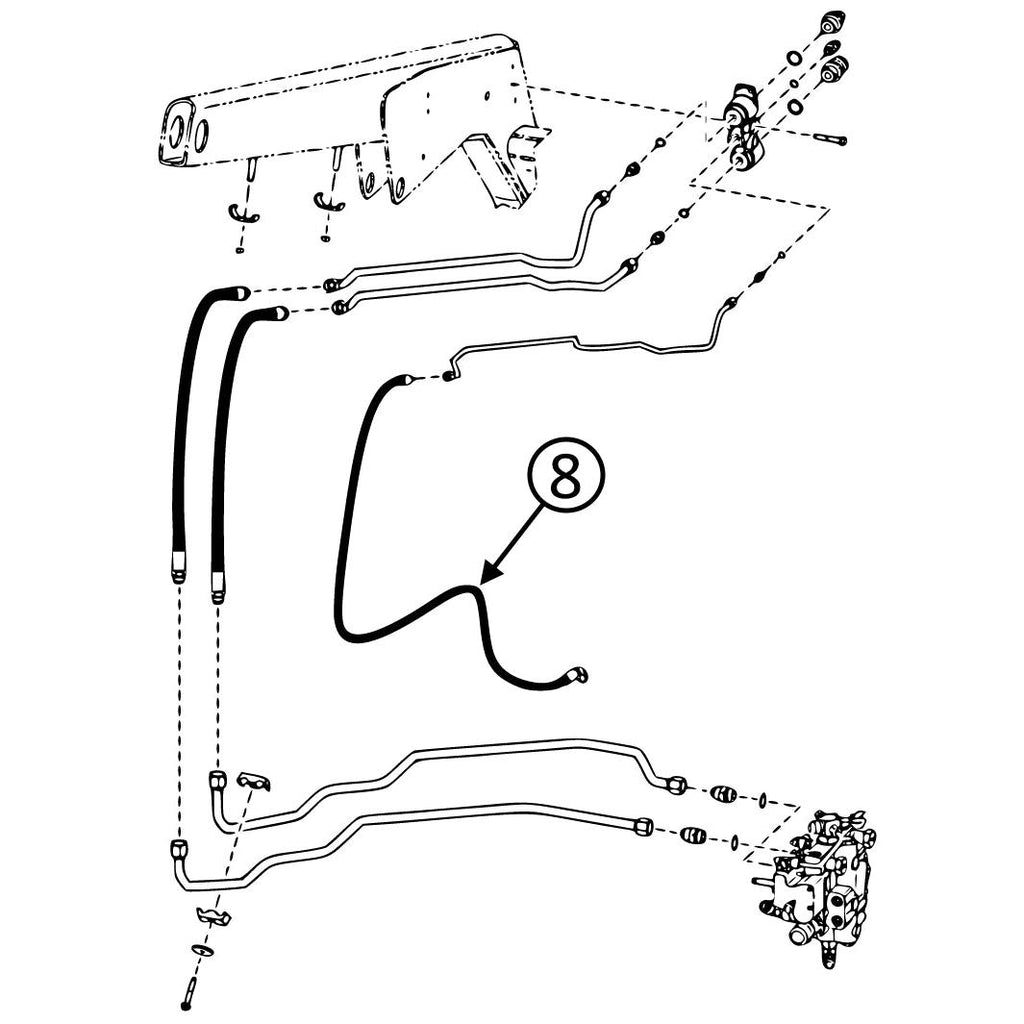 8