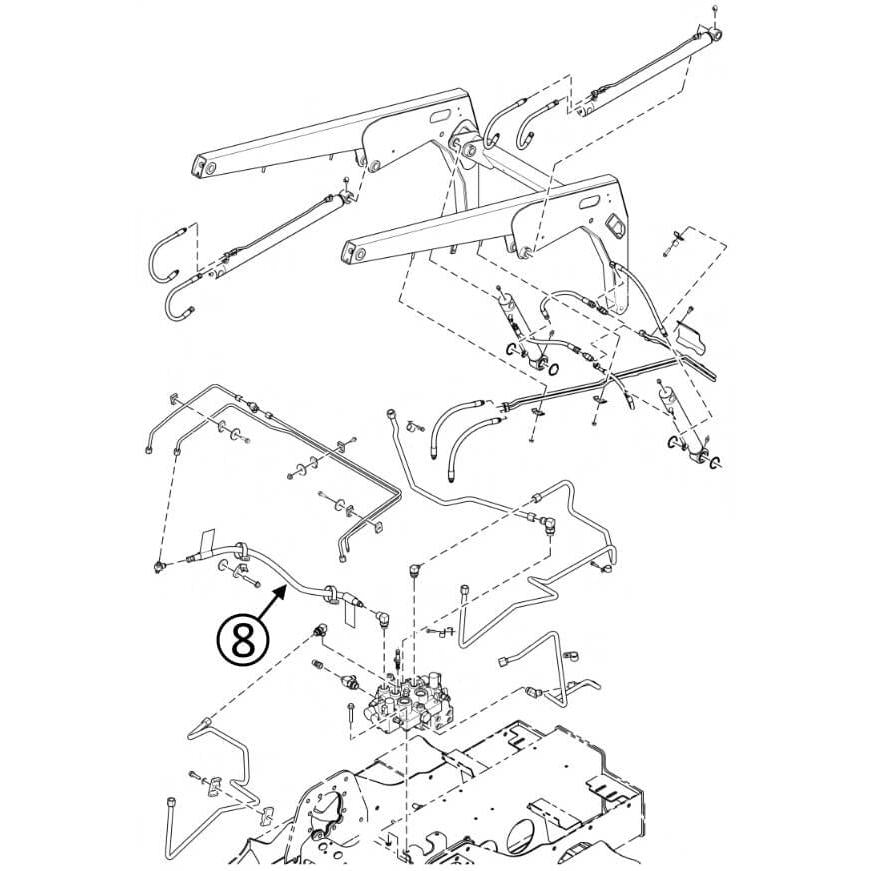 8