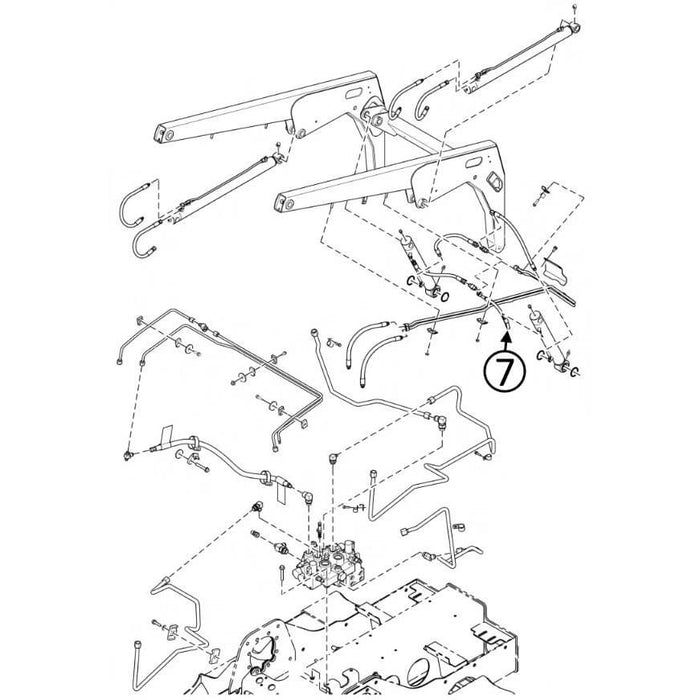 7