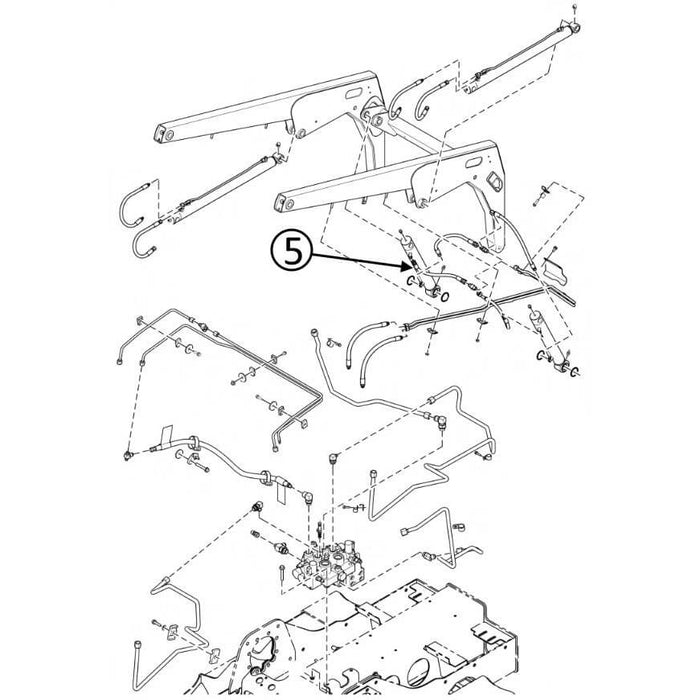 5