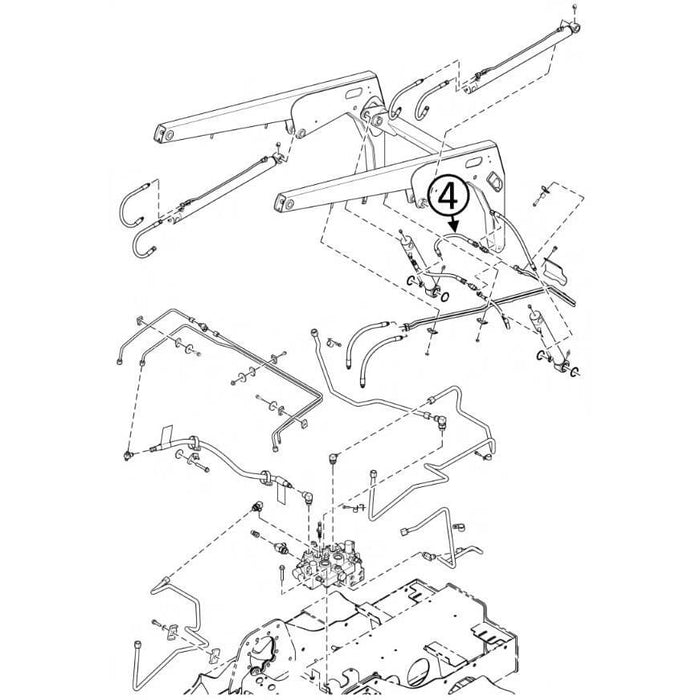 4