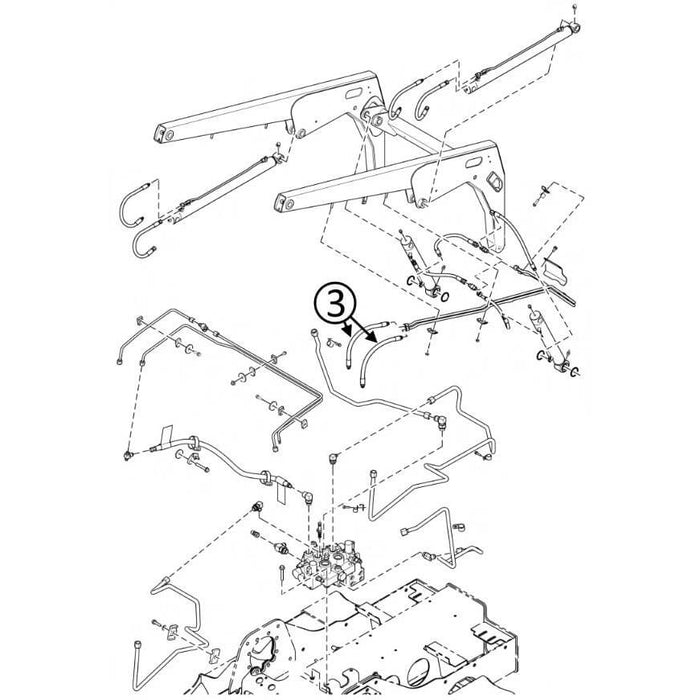 3