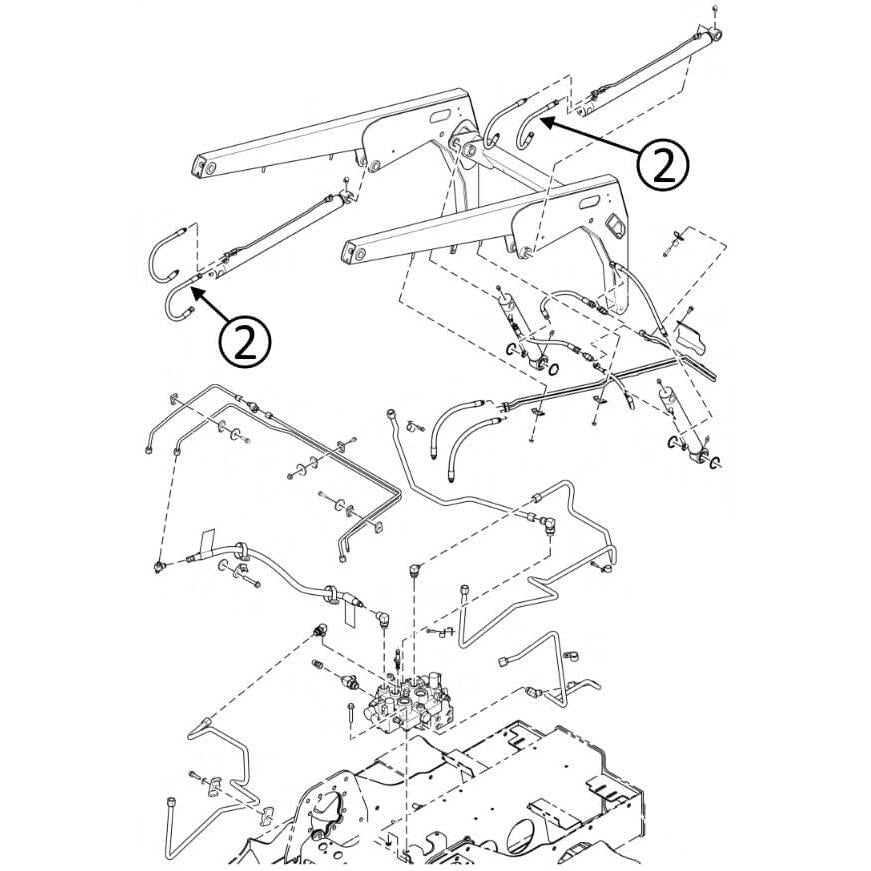 2

2