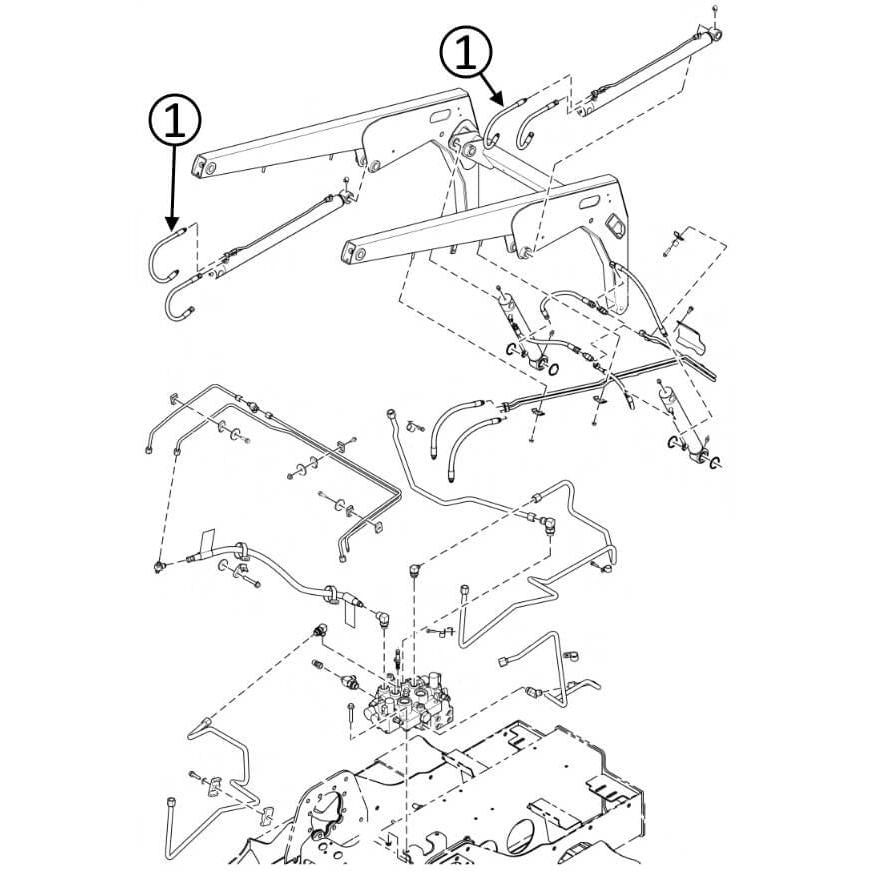 1
1