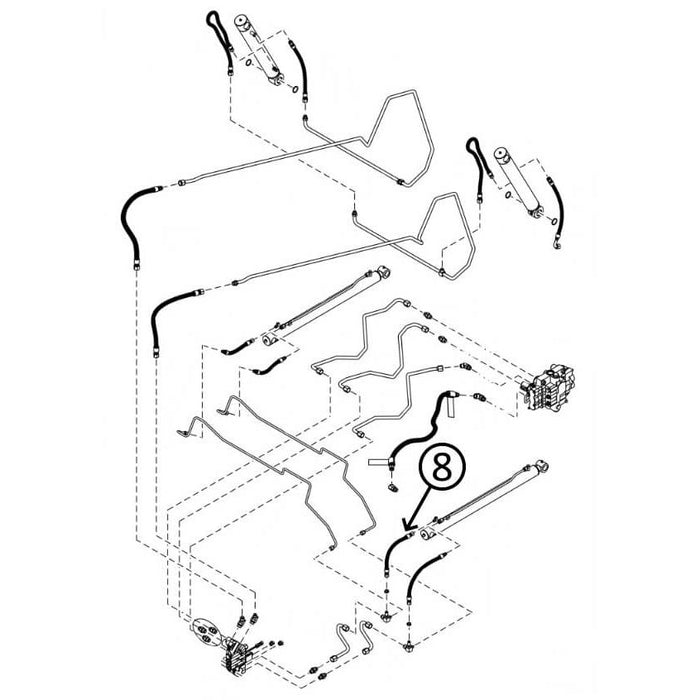 8