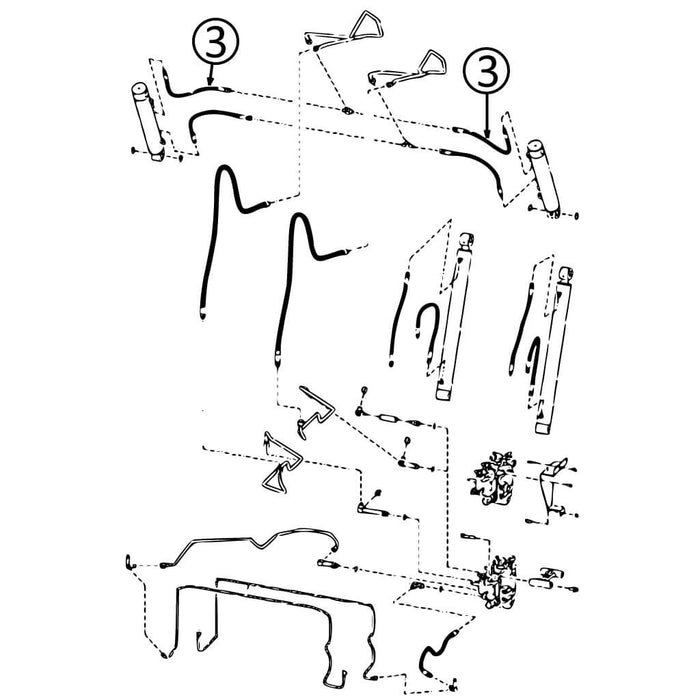 3
3