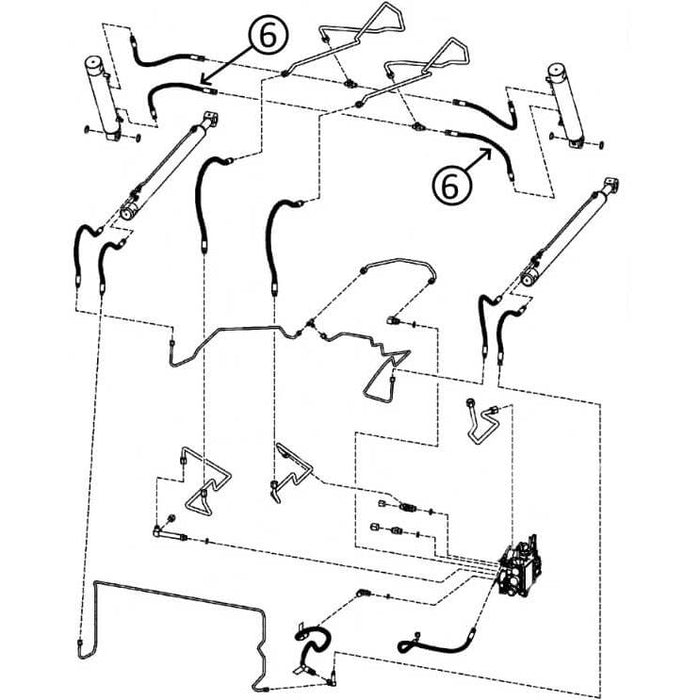 6

6