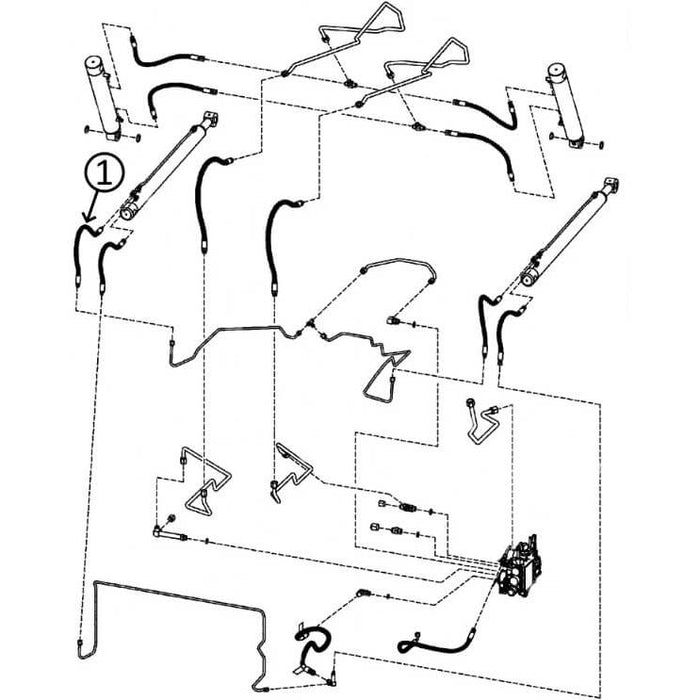 1