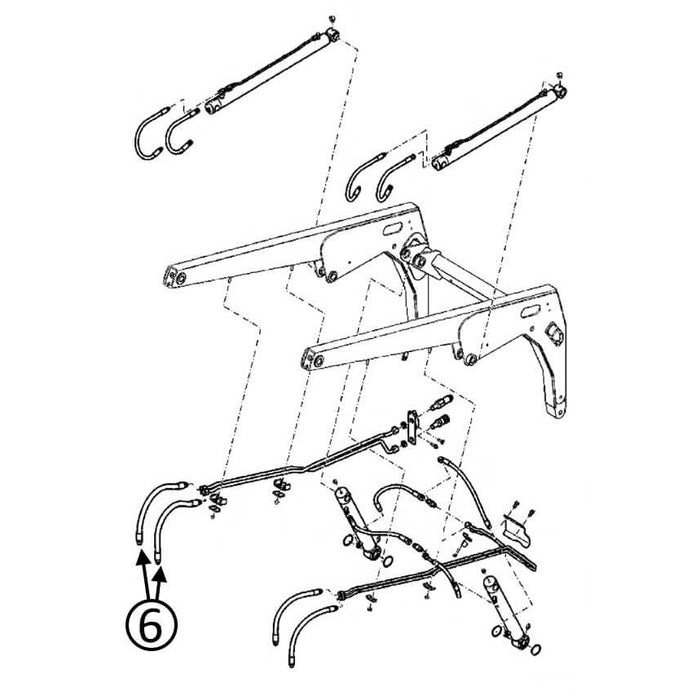 6