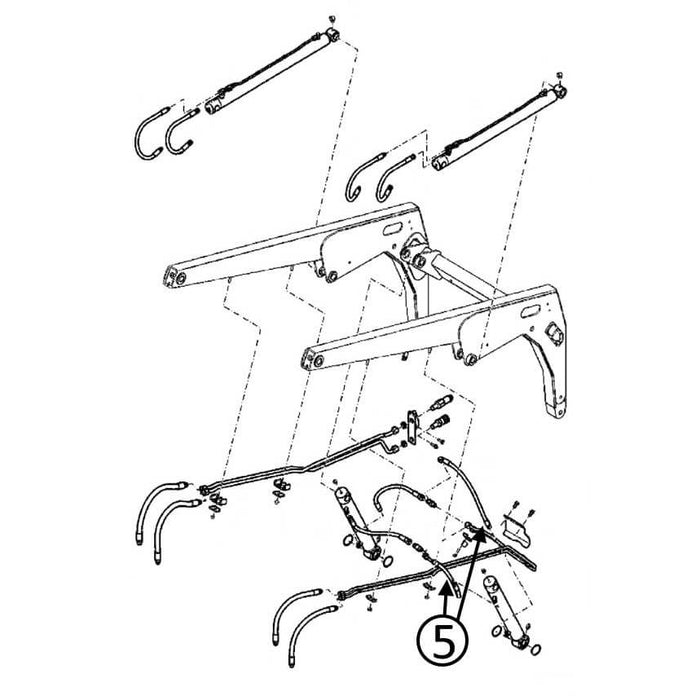 5