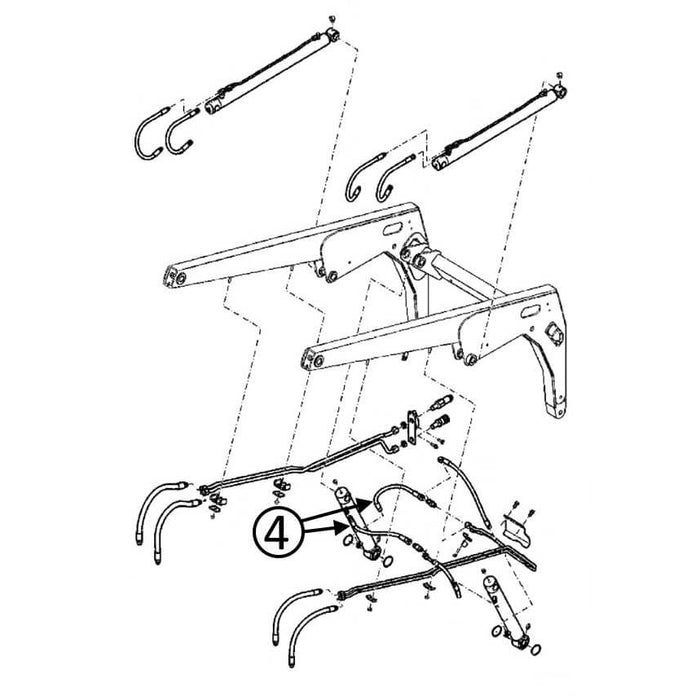 4